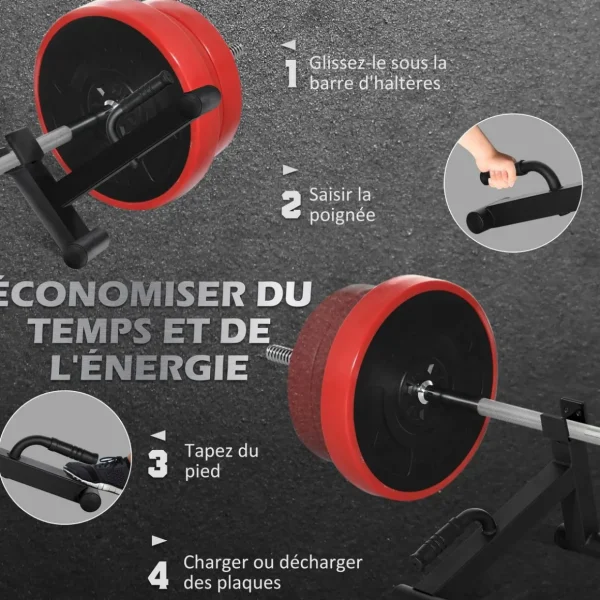 1 Glissez-le sous la barre d'haltères

2 Saisir la poignée

ÉCONOMISER DU TEMPS ET DE L'ÉNERGIE

3 Tapez du pied

4 Charger ou décharger des plaques